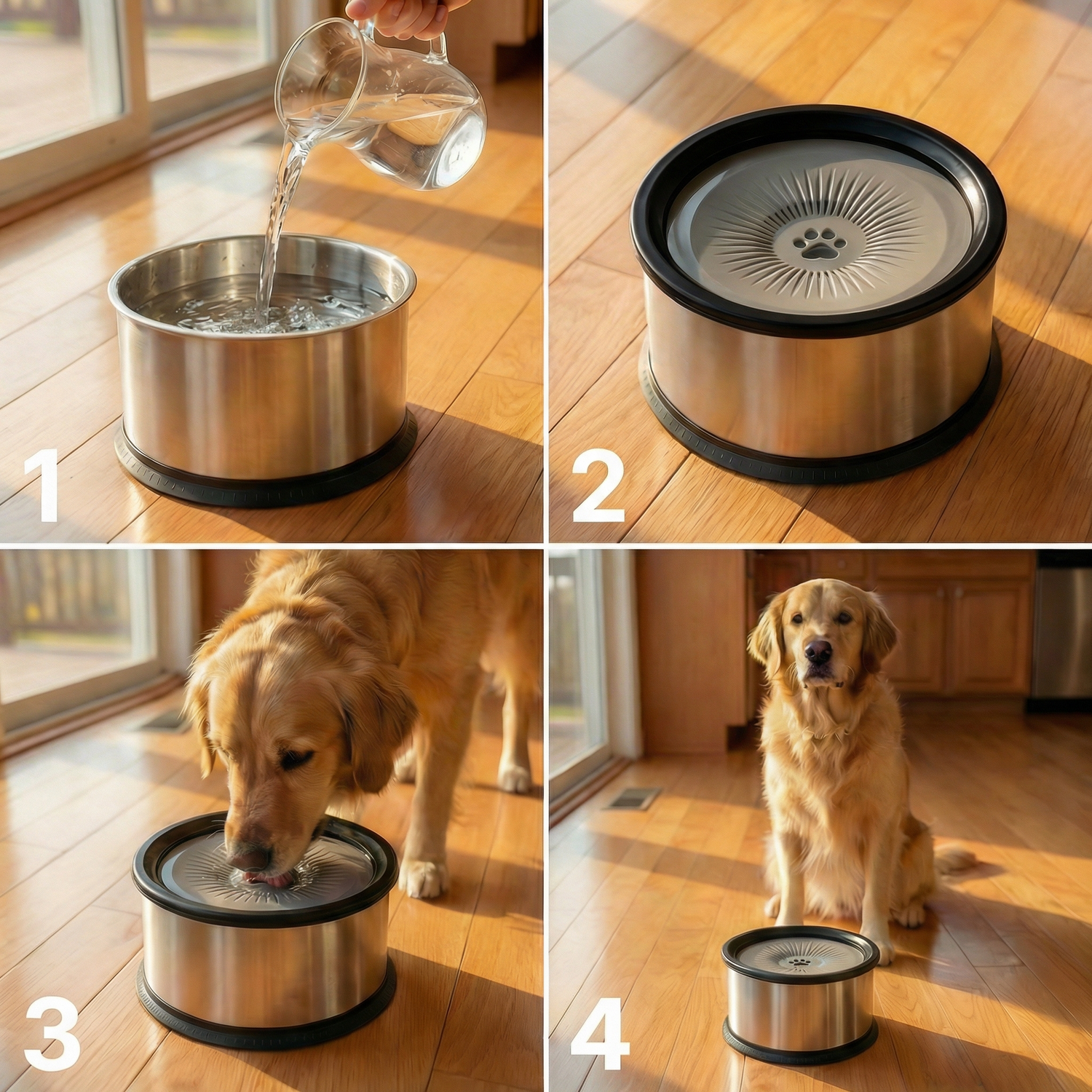 1

2

3

4